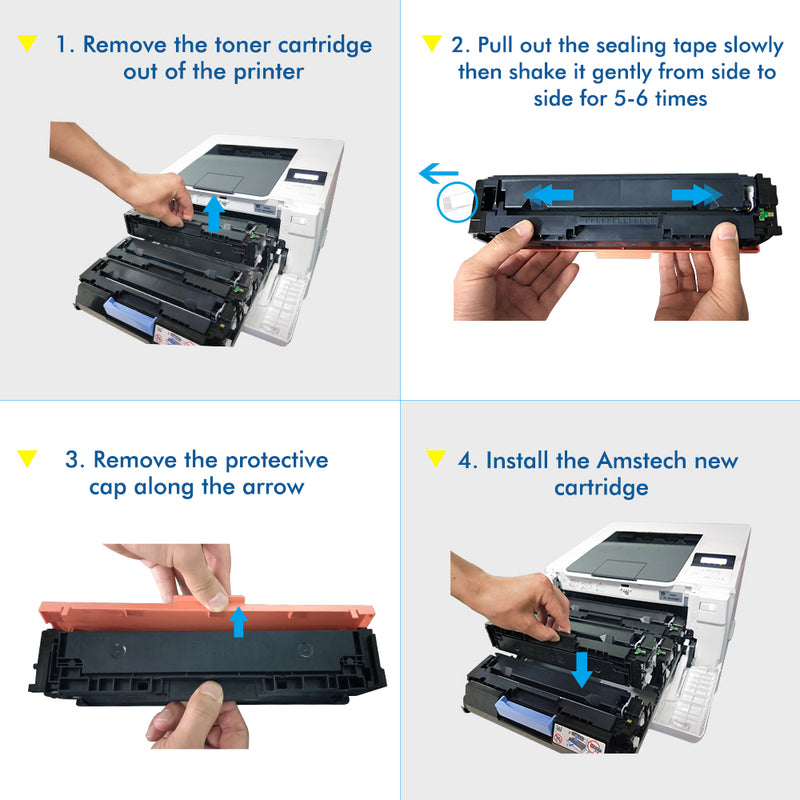 1. Remove the toner cartridge out of the printer

2. Pull out the sealing tape slowly then shake it gently from side to side for 5-6 times

3. Remove the protective cap along the arrow

4. Install the Amstech new cartridge